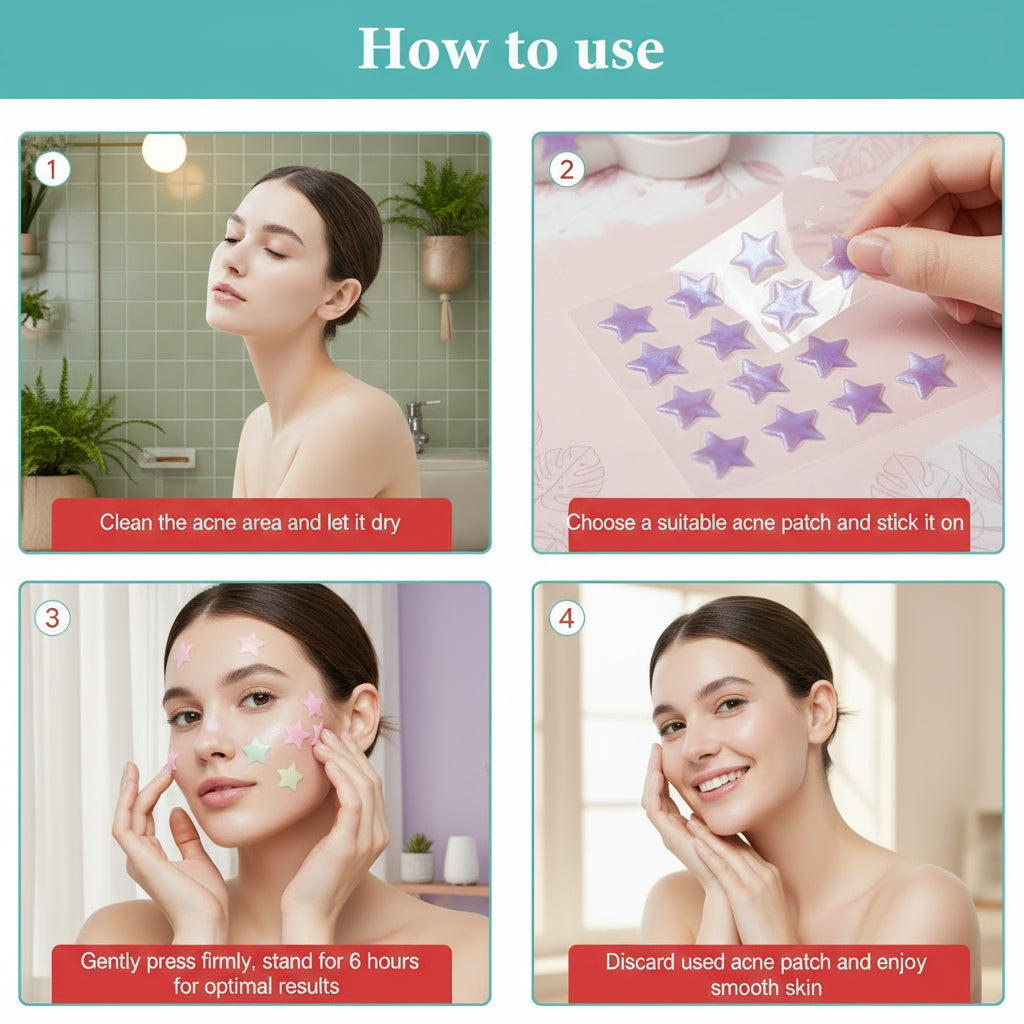 How to use

1

Clean the acne area and let it dry

2

Choose a suitable acne patch and stick it on

3

Gently press firmly, stand for 6 hours for optimal results

4

Discard used acne patch and enjoy smooth skin