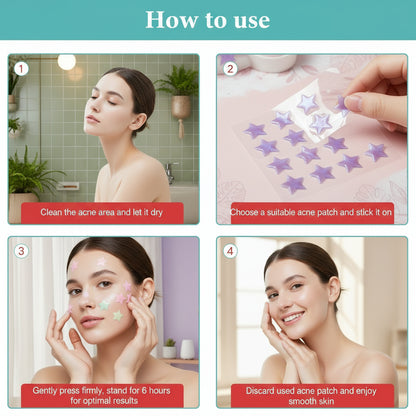 How to use

1

Clean the acne area and let it dry

2

Choose a suitable acne patch and stick it on

3

Gently press firmly, stand for 6 hours for optimal results

4

Discard used acne patch and enjoy smooth skin